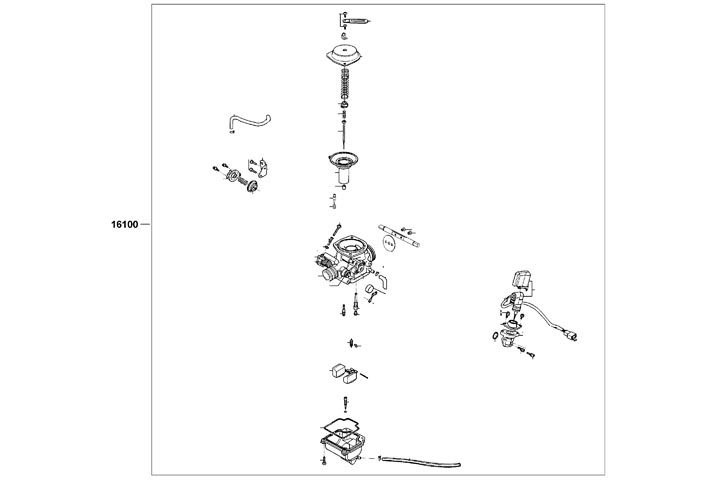 16100